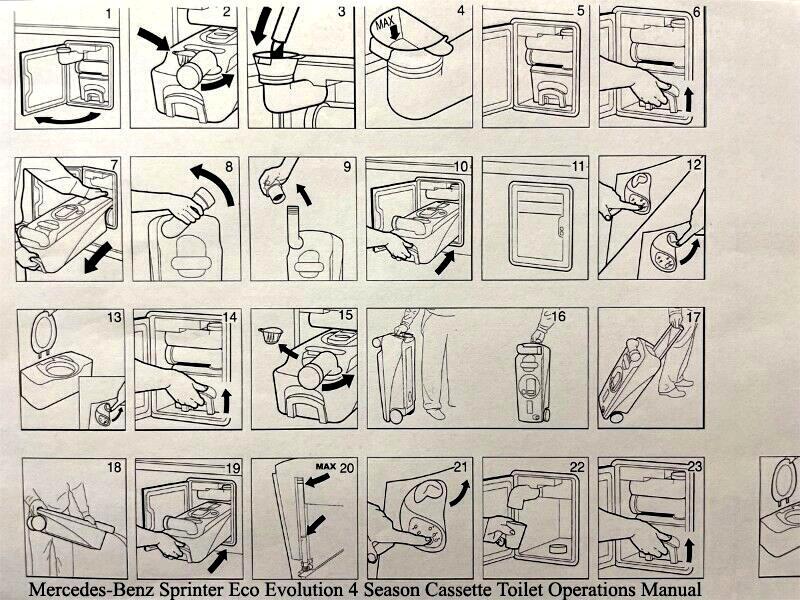 1
2
3
MAX
4
5
6
7
8
9
10
11
12
13
14
15
16
17
18
19
MAX 20
21
22
23

Mercedes-Benz Sprinter Eco Evolution 4 Season Cassette Toilet Operations Manual