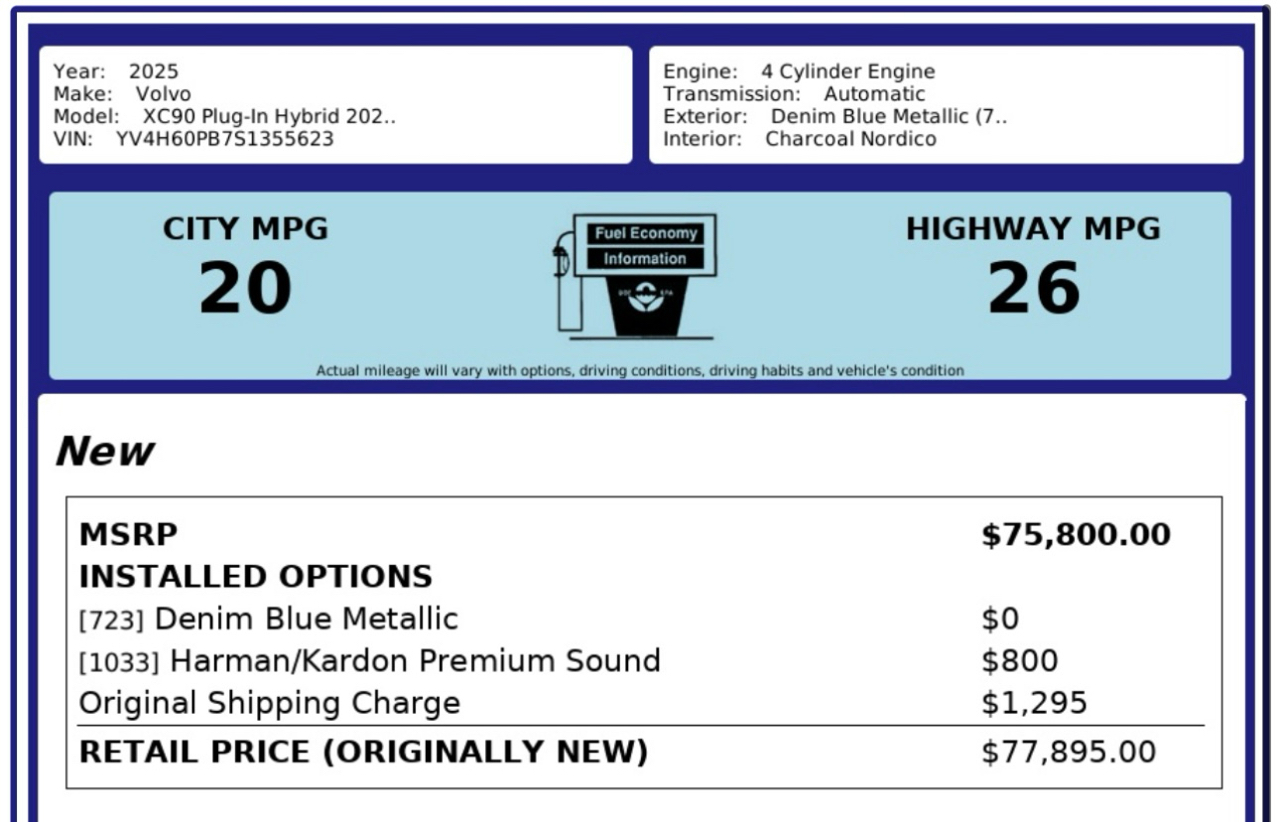 Year: 2025
Make: Volvo
Model: XC90 Plug-In Hybrid 202..
VIN: YV4H60PB7S1355623

Engine: 4 Cylinder Engine
Transmission: Automatic
Exterior: Denim Blue Metallic (7..
Interior: Charcoal Nordico

CITY MPG
20

Fuel Economy
Information

HIGHWAY MPG
26

Actual mileage will vary with options, driving conditions, driving habits and vehicle's condition

New

MSRP $75,800.00
INSTALLED OPTIONS
[723] Denim Blue Metallic $0
[1033] Harman/Kardon Premium Sound $800
Original Shipping Charge $1,295
RETAIL PRICE (ORIGINALLY NEW) $77,895.00