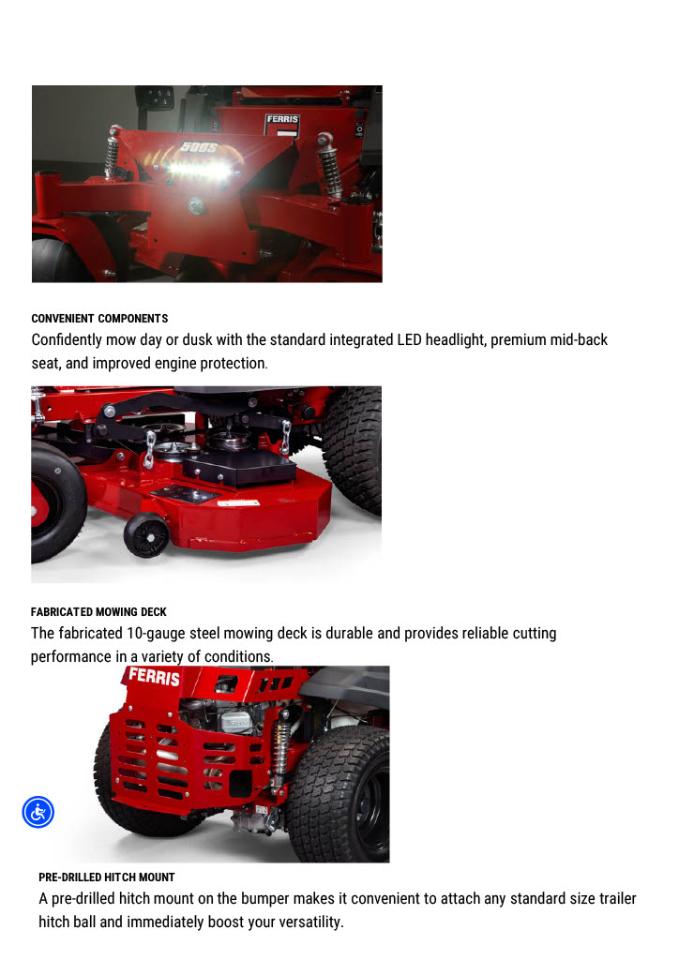 FERRIS

500S

CONVENIENT COMPONENTS
Confidently mow day or dusk with the standard integrated LED headlight, premium mid-back seat, and improved engine protection.

FABRICATED MOWING DECK
The fabricated 10-gauge steel mowing deck is durable and provides reliable cutting performance in a variety of conditions.

FERRIS

PRE-DRILLED HITCH MOUNT
A pre-drilled hitch mount on the bumper makes it convenient to attach any standard size trailer hitch ball and immediately boost your versatility.