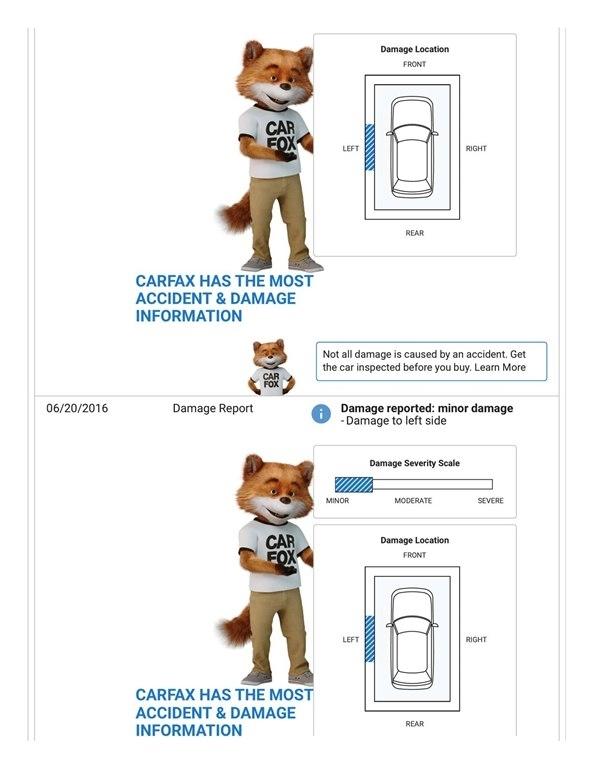 CAR FOX

Damage Location
FRONT
LEFT
RIGHT
REAR

CARFAX HAS THE MOST ACCIDENT & DAMAGE INFORMATION

CAR FOX

Not all damage is caused by an accident. Get the car inspected before you buy. Learn More

06/20/2016
Damage Report
Damage reported: minor damage
- Damage to left side

CAR FOX

Damage Severity Scale
MINOR
MODERATE
SEVERE

Damage Location
FRONT
LEFT
RIGHT
REAR

CARFAX HAS THE MOST ACCIDENT & DAMAGE INFORMATION