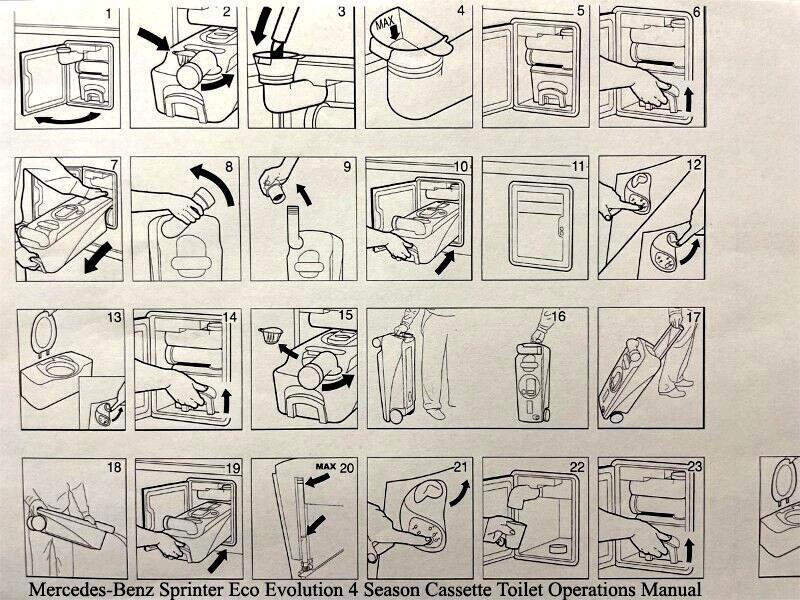 1
2
3
MAX
4
5
6
7
8
9
10
11
12
13
14
15
16
17
18
19
MAX 20
21
22
23

Mercedes-Benz Sprinter Eco Evolution 4 Season Cassette Toilet Operations Manual